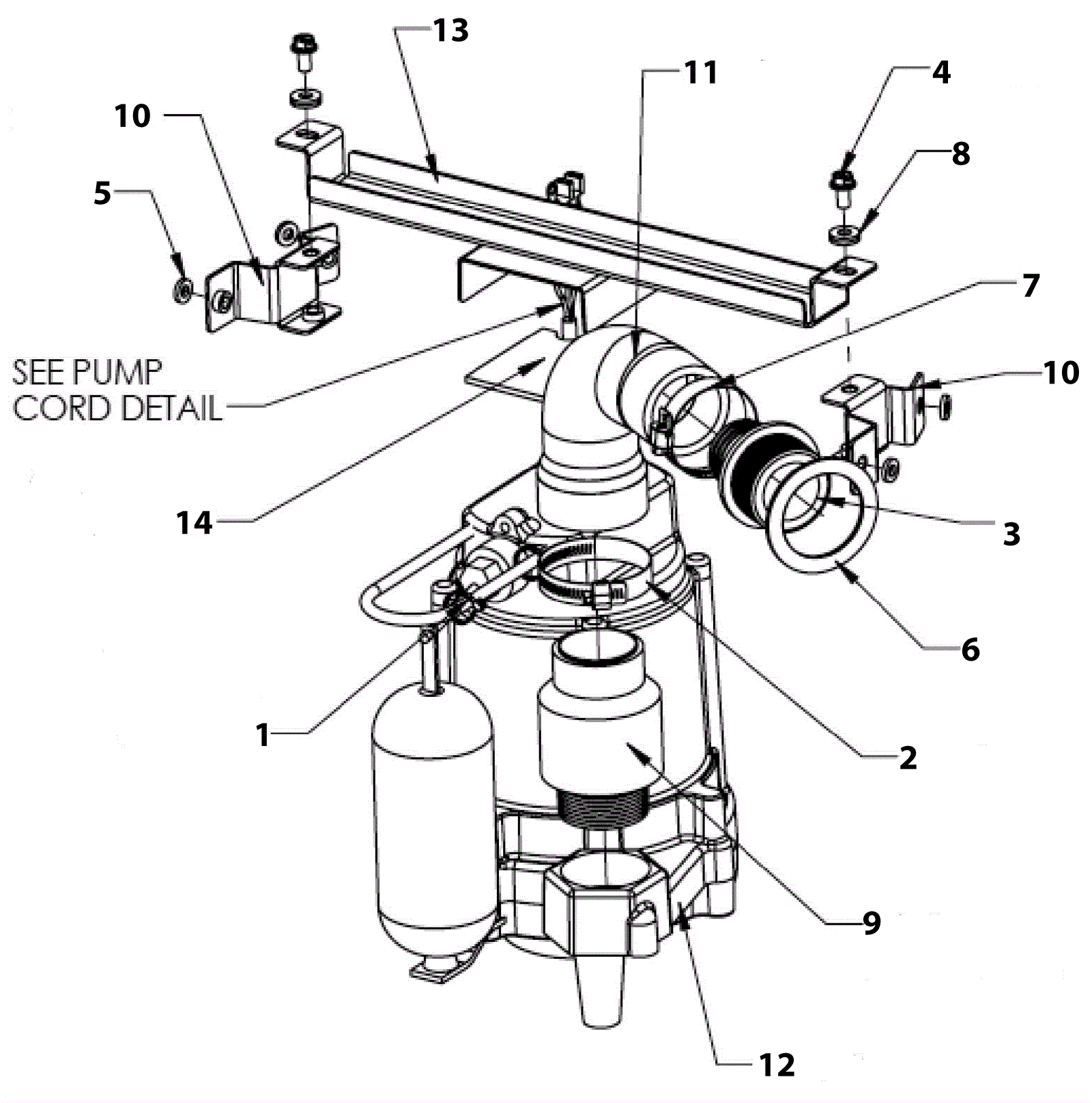 13
11
4
10
8
5
7
SEE PUMP CORD DETAIL
10
14
3
6
1
2
9
12