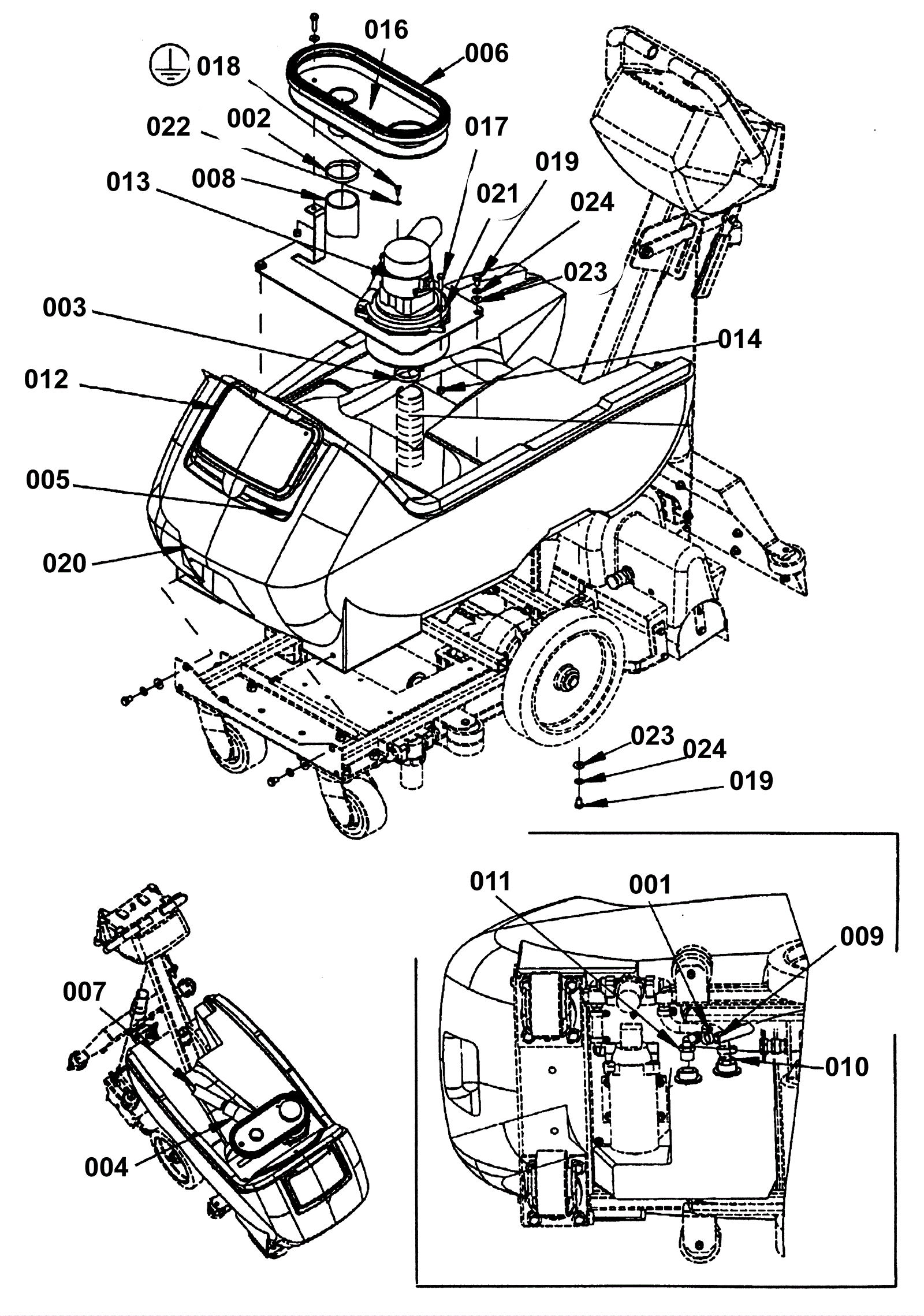 016
006
018
022
002
017
019
013
008
021
024
023
003
014
012
005
020
023
024
019
011
001
009
007
010
004