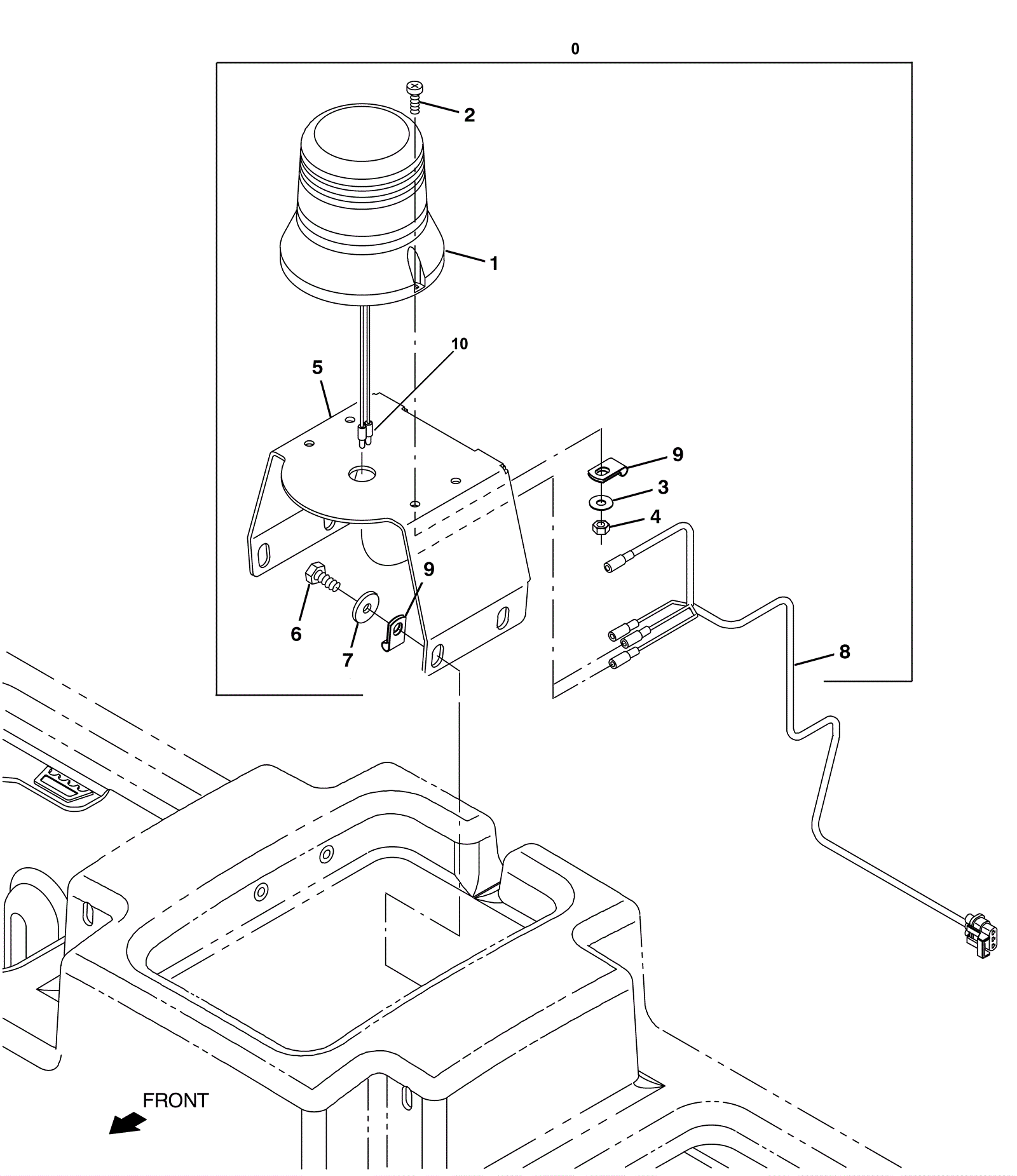 0

2

1

10

5

9

3

4

9

6

7

8

FRONT