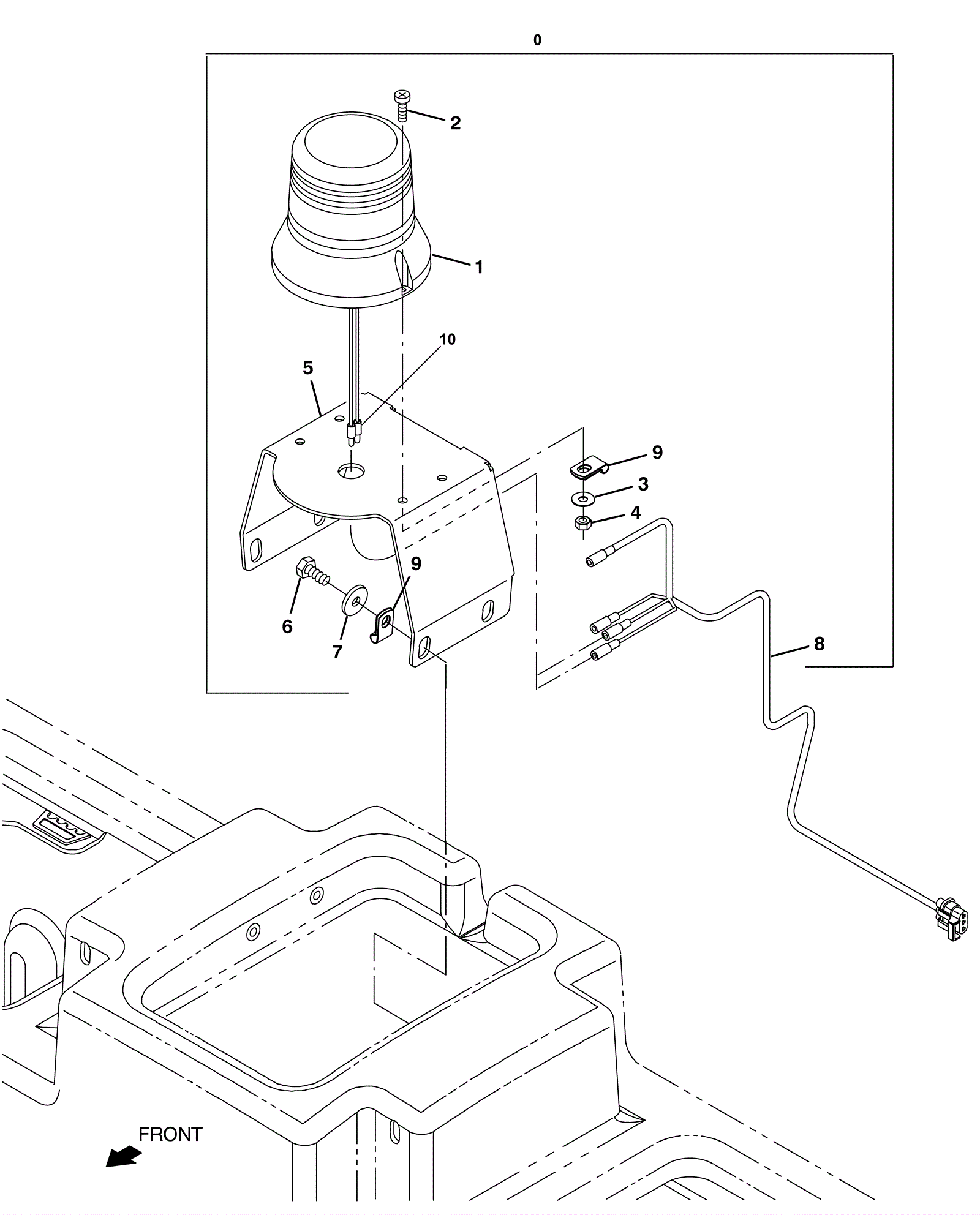 0
2
1
10
5
9
3
4
9
6
7
8
FRONT