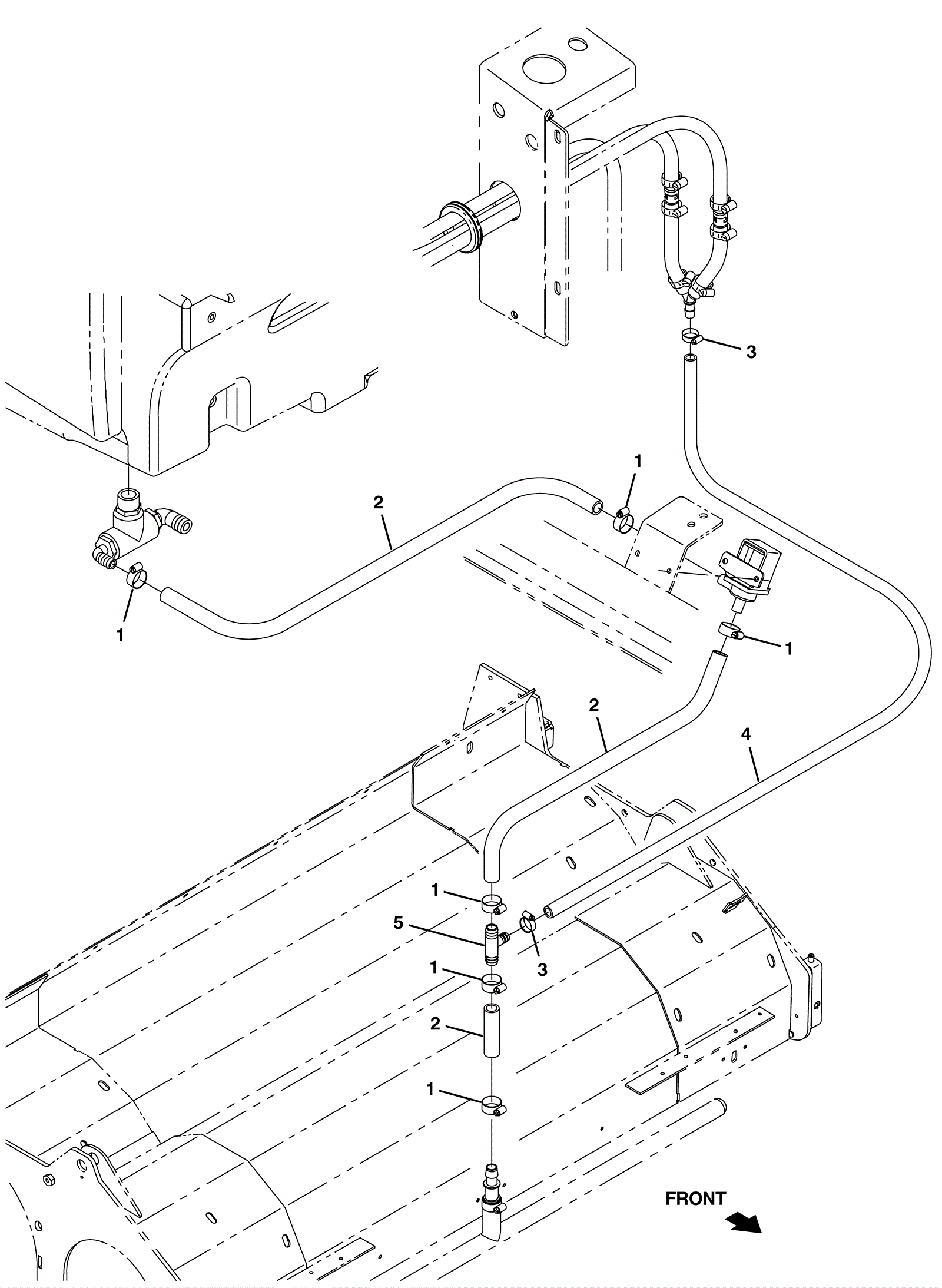 3

1

2

1

1

2

4

1

5

3

1

2

1

FRONT