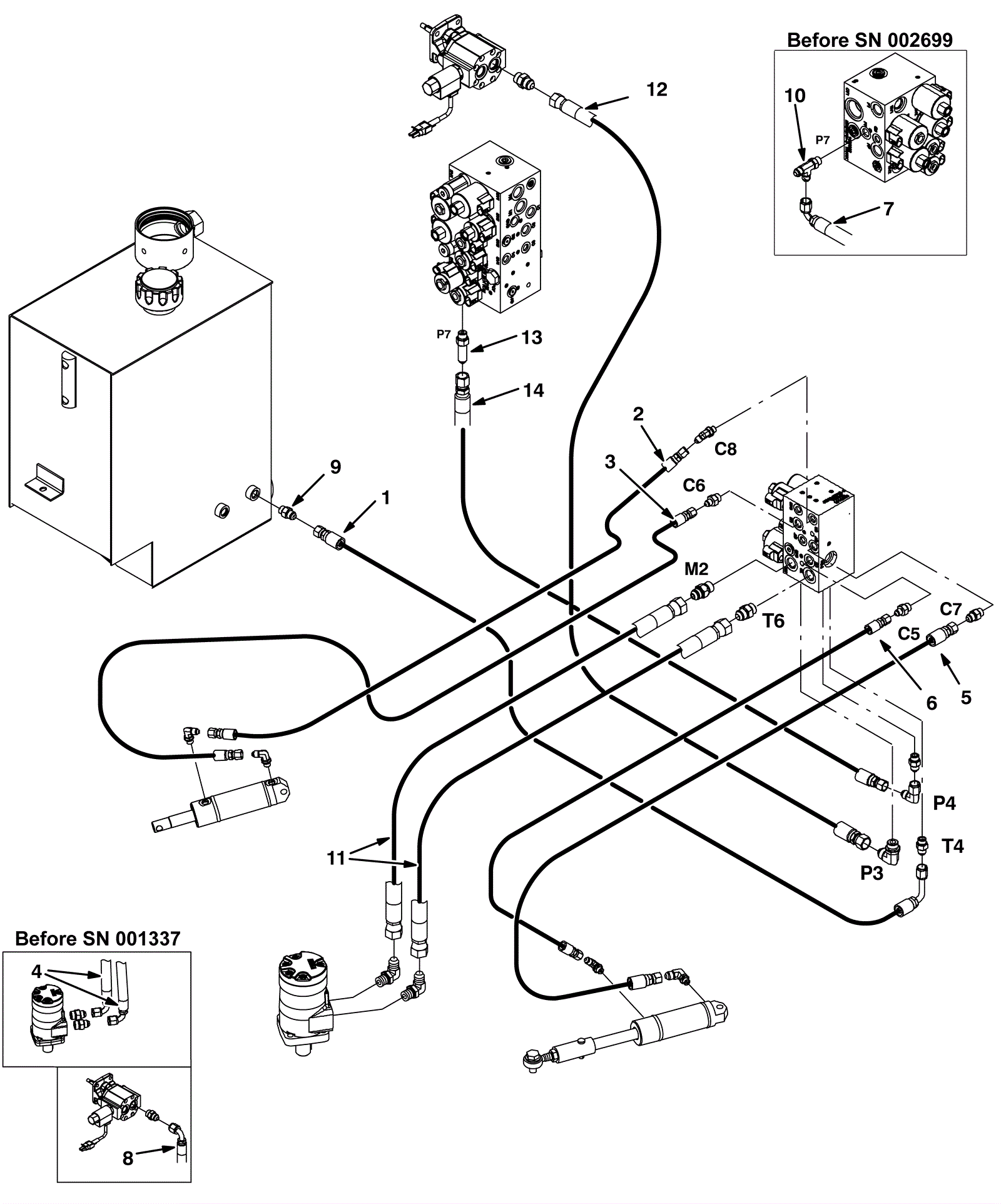 Before SN 002699

10

P7

7

12

P7

13

14

2

C8

3

C6

9

1

M2

T6

C7

C5

6

5

P4

T4

P3

11

Before SN 001337

4

8