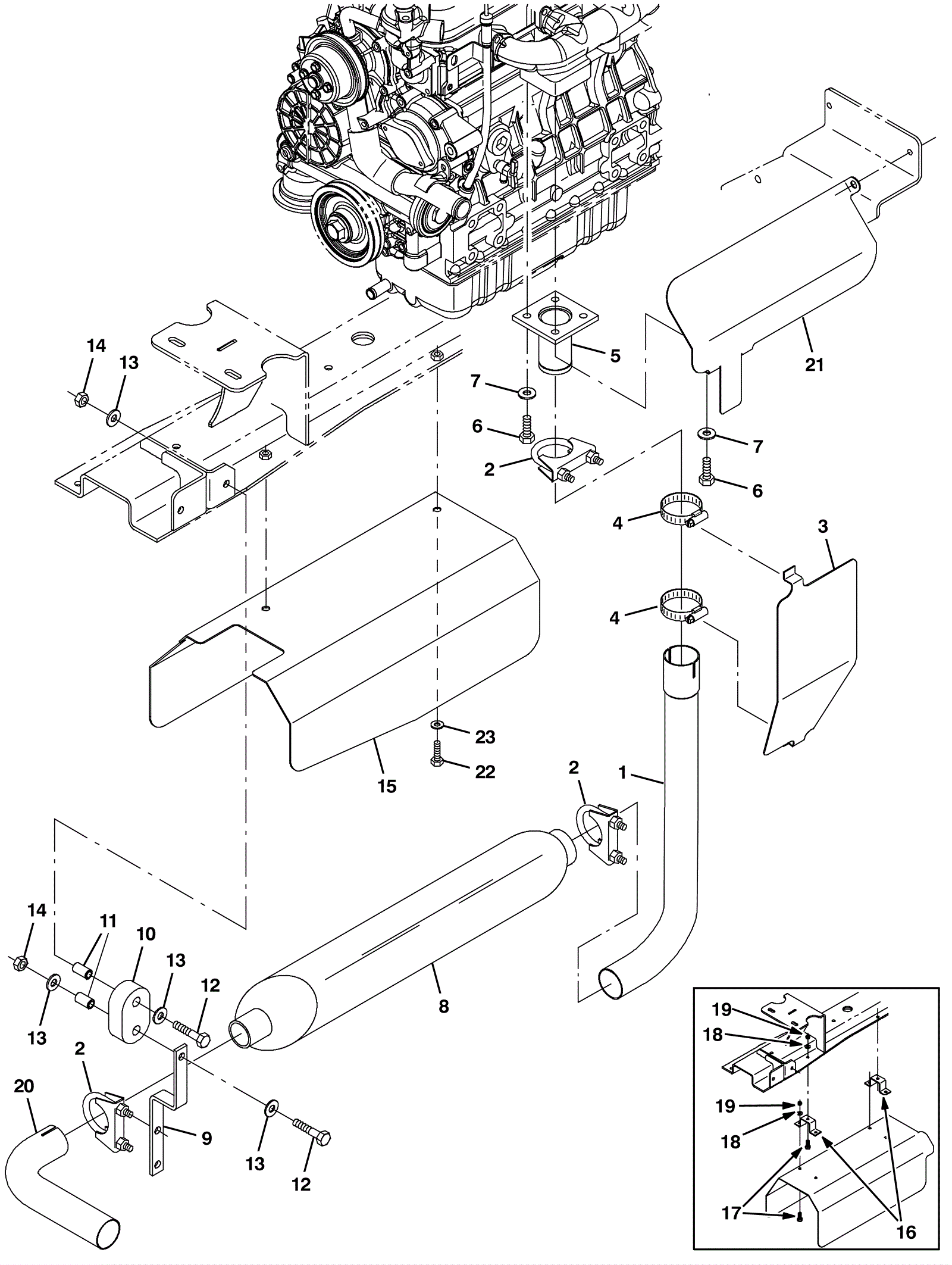 14
13
5
21
7
6
2
7
6
4
3
4
23
22
15
2
1
14
11
10
13
12
8
13
2
20
9
13
12
19
18
19
18
17
16