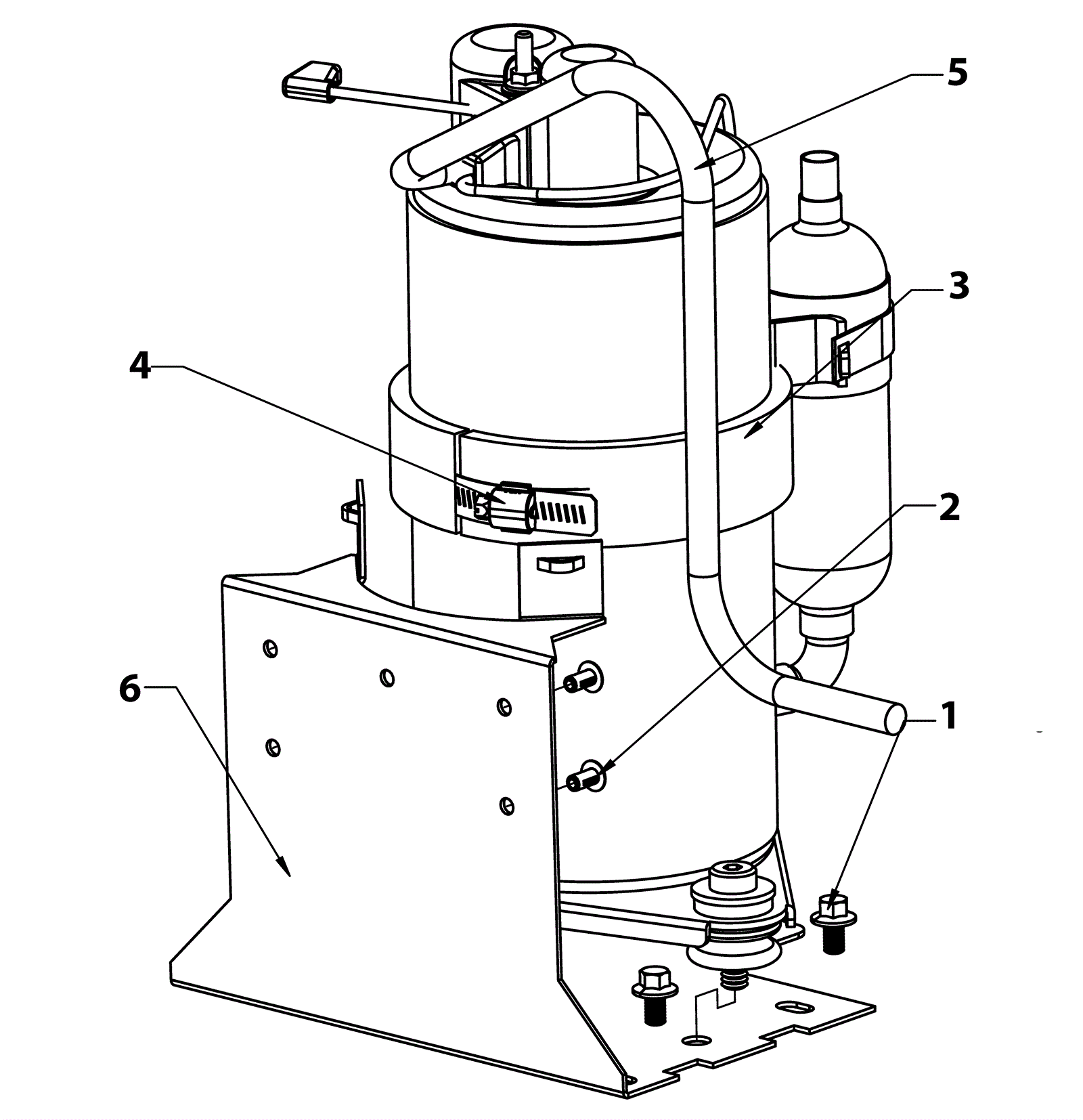 5
3
4
2
6
1