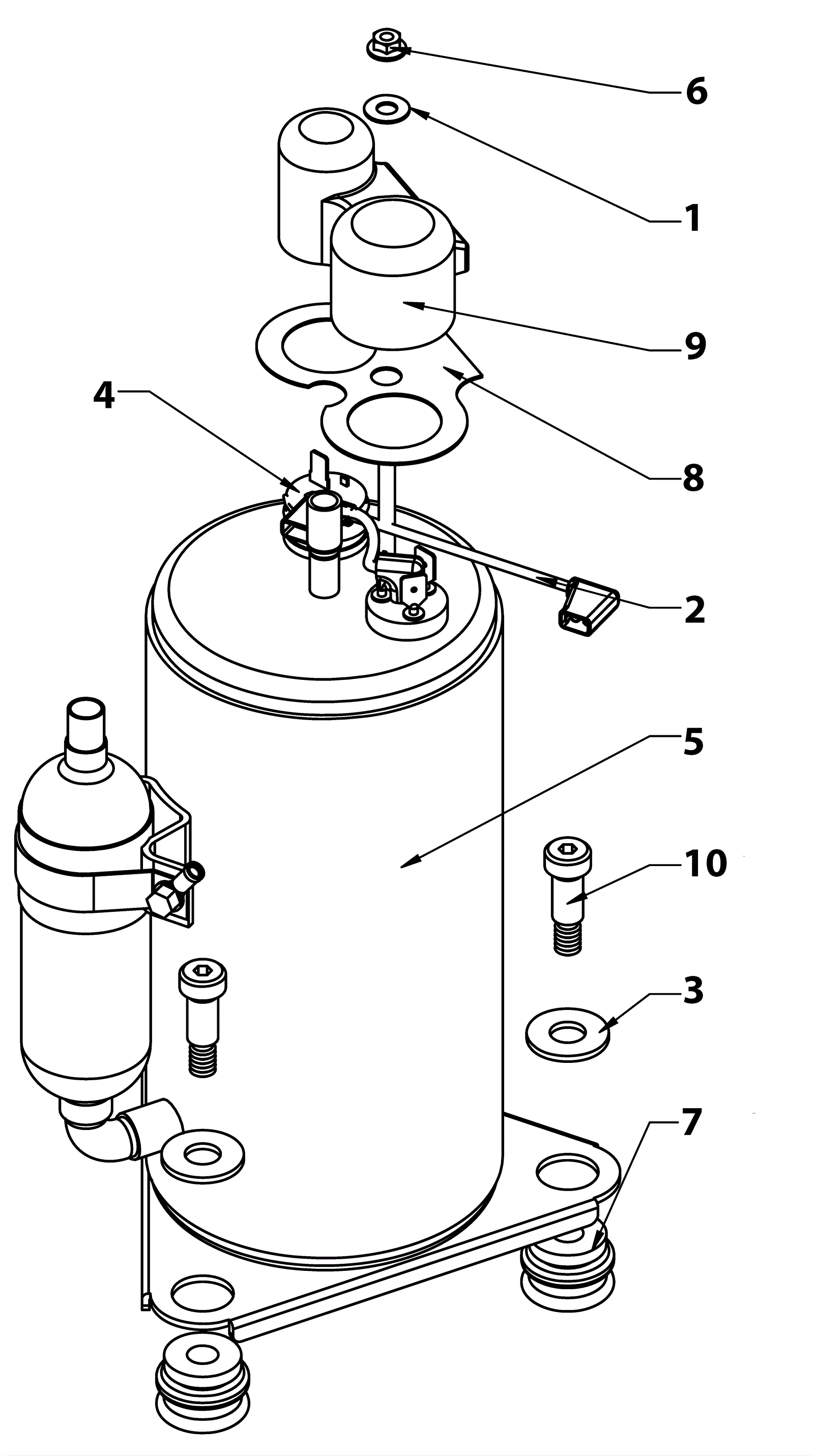 6
1
9
4
8
2
5
10
3
7