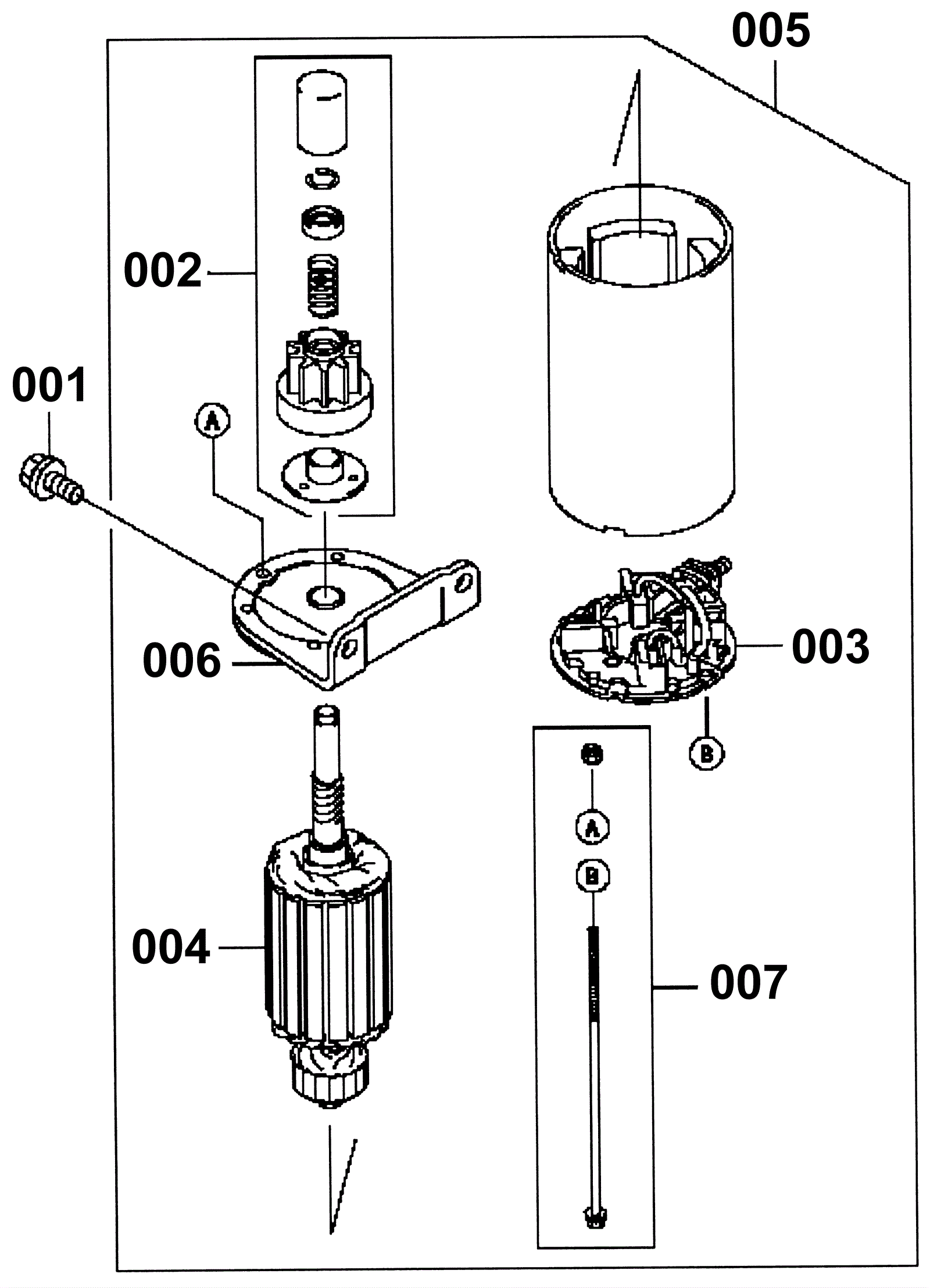 005
002
001
A
006
003
B
A
B
004
007