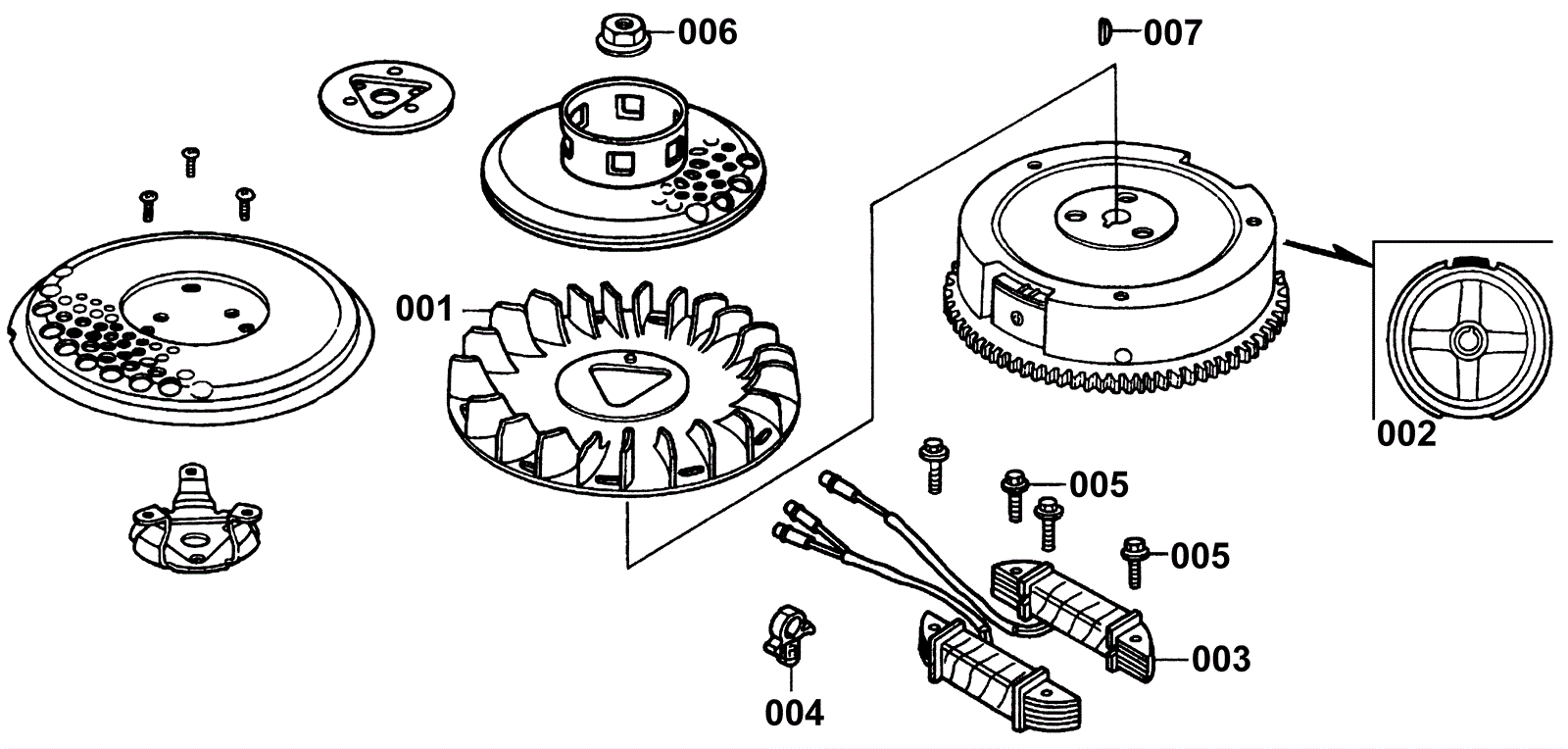 006

007

001

002

005

005

003

004