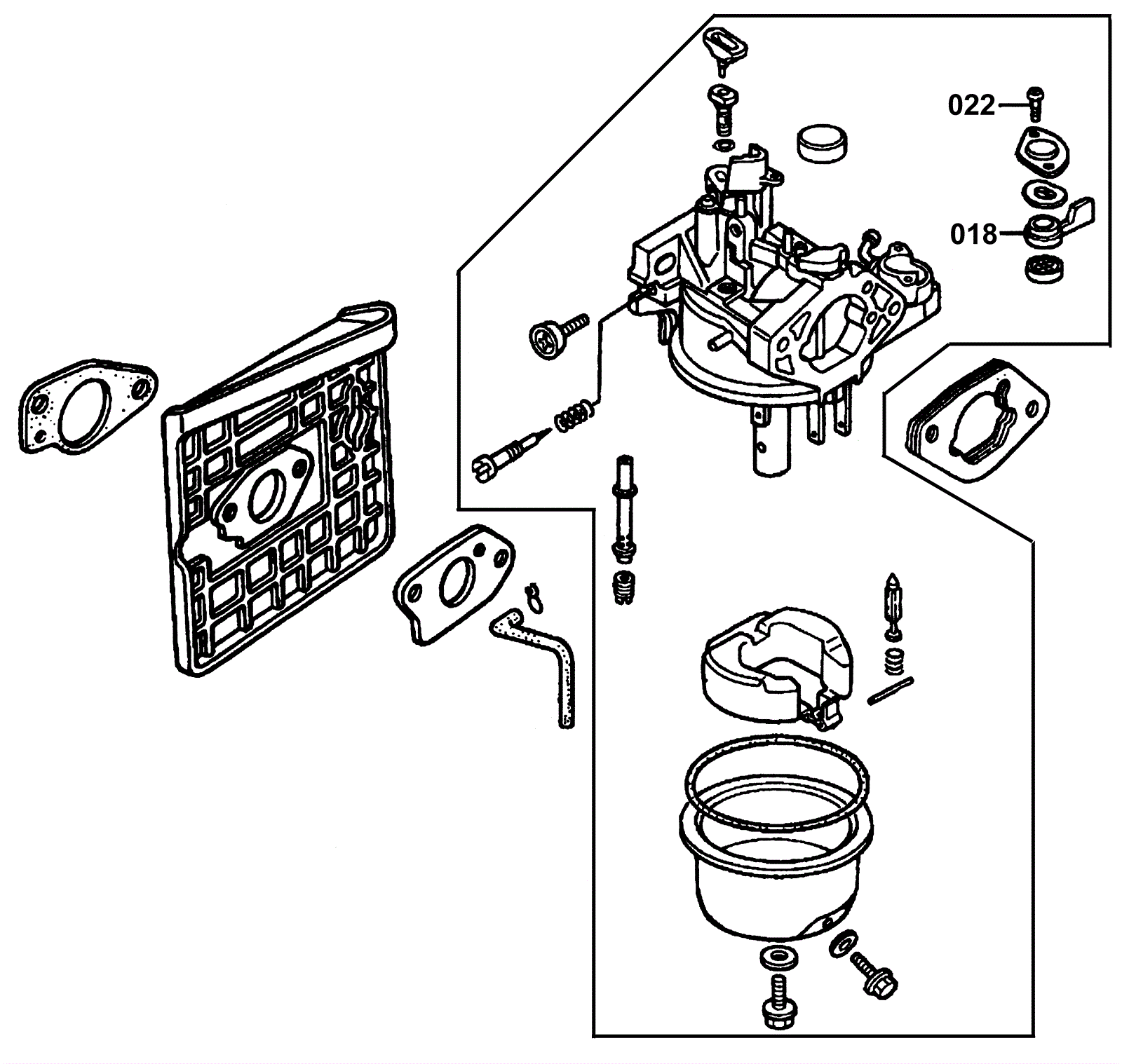 022
018