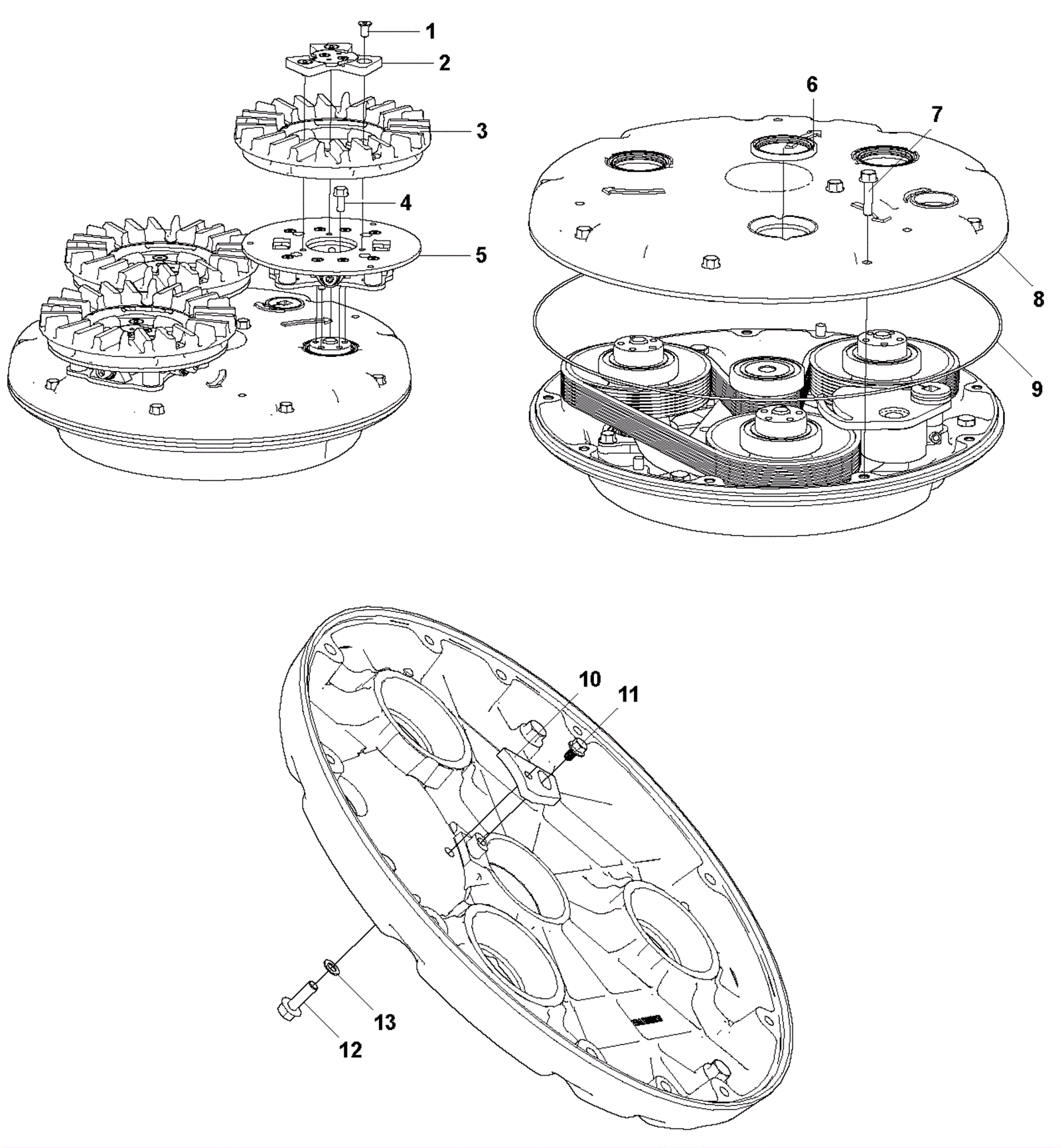 1
2
3
4
5
6
7
8
9
10
11
13
12